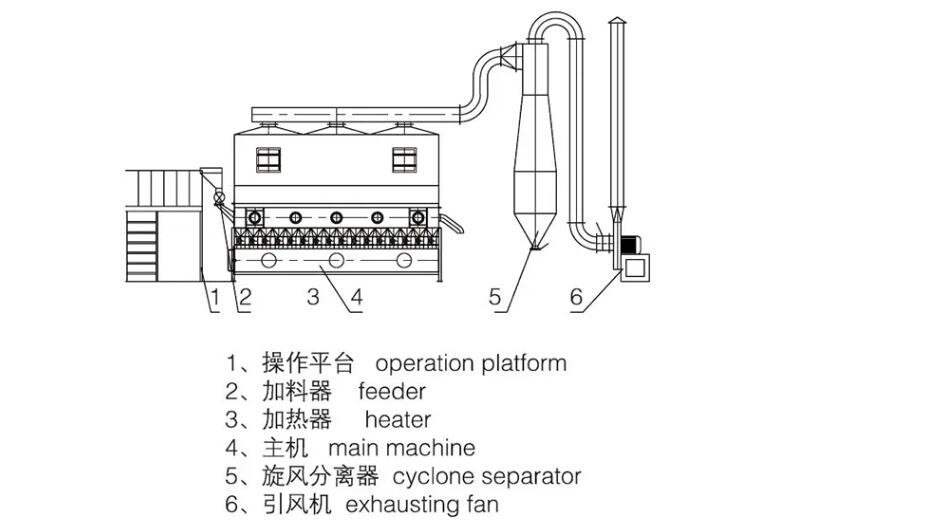 1 2 3 4 5 6

1、操作平台 operation platform
2、加料器 feeder
3、加热器 heater
4、主机 main machine
5、旋风分离器 cyclone separator
6、引风机 exhausting fan